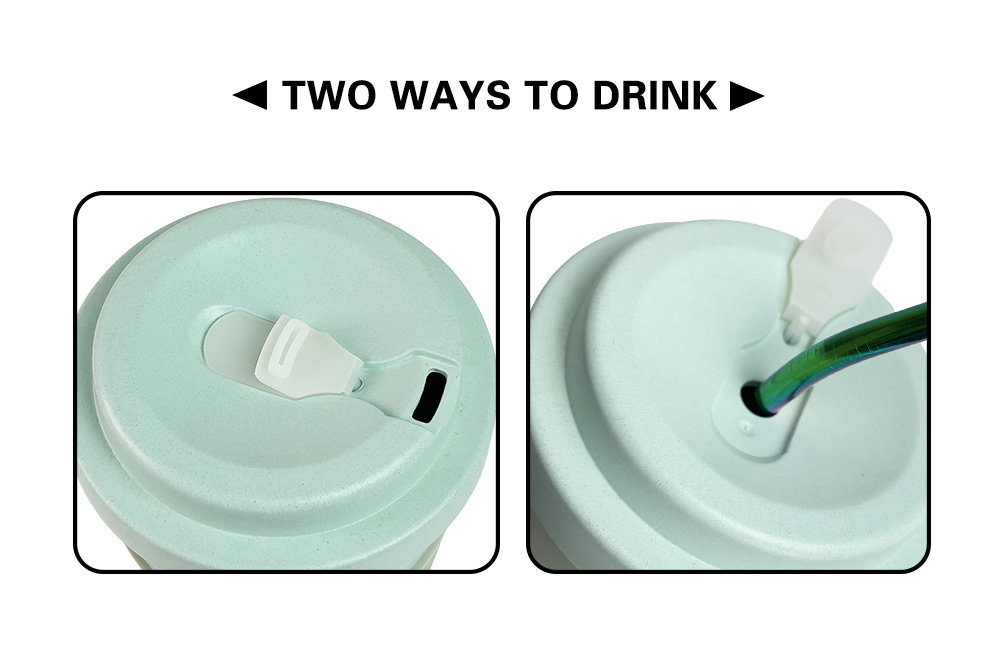 ◀ TWO WAYS TO DRINK ▶