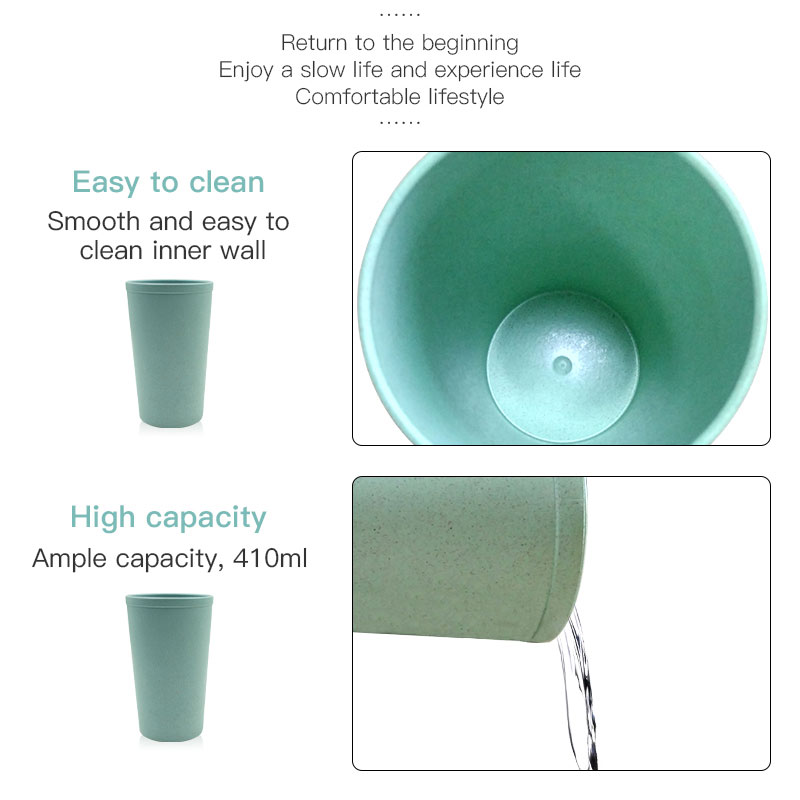 ......
Return to the beginning
Enjoy a slow life and experience life
Comfortable lifestyle
......

Easy to clean
Smooth and easy to clean inner wall

High capacity
Ample capacity, 410ml